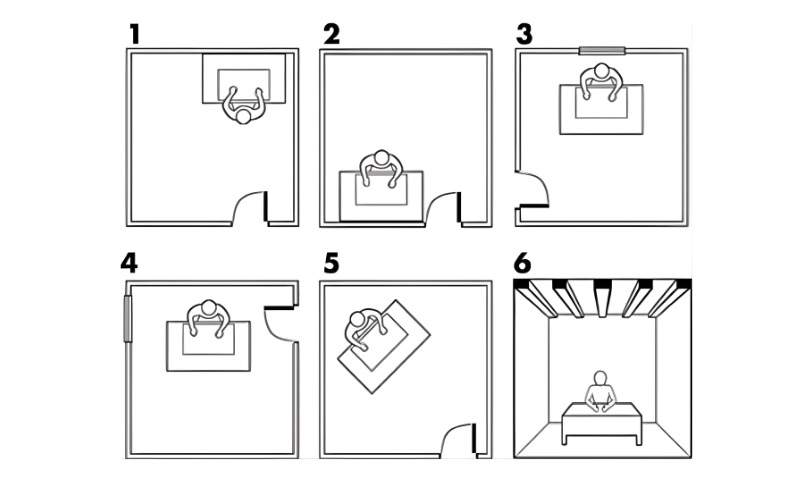 1

2

3

4

5

6